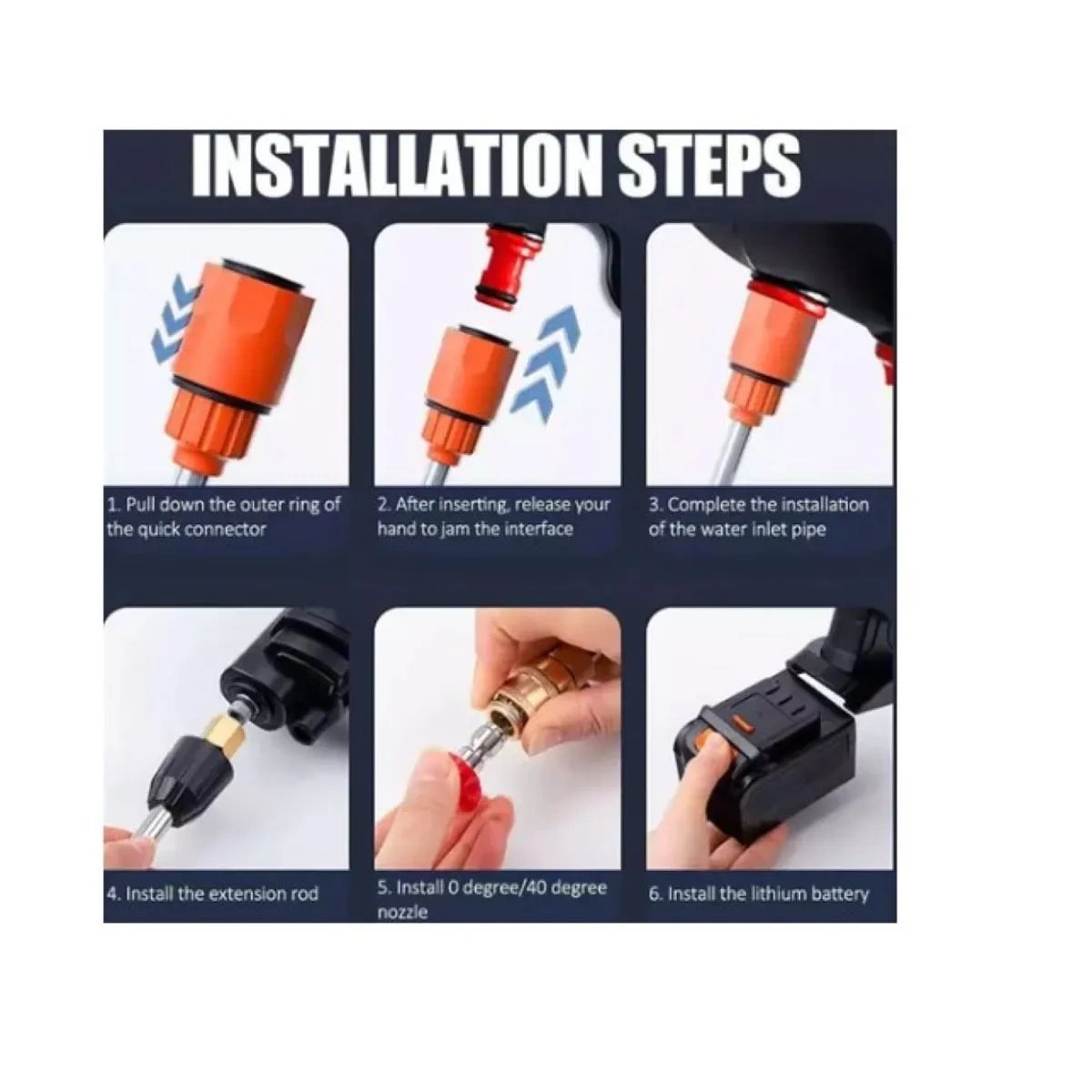 INSTALLATION STEPS

1. Pull down the outer ring of the quick connector

2. After inserting, release your hand to jam the interface

3. Complete the installation of the water inlet pipe

4. Install the extension rod

5. Install 0 degree/40 degree nozzle

6. Install the lithium battery